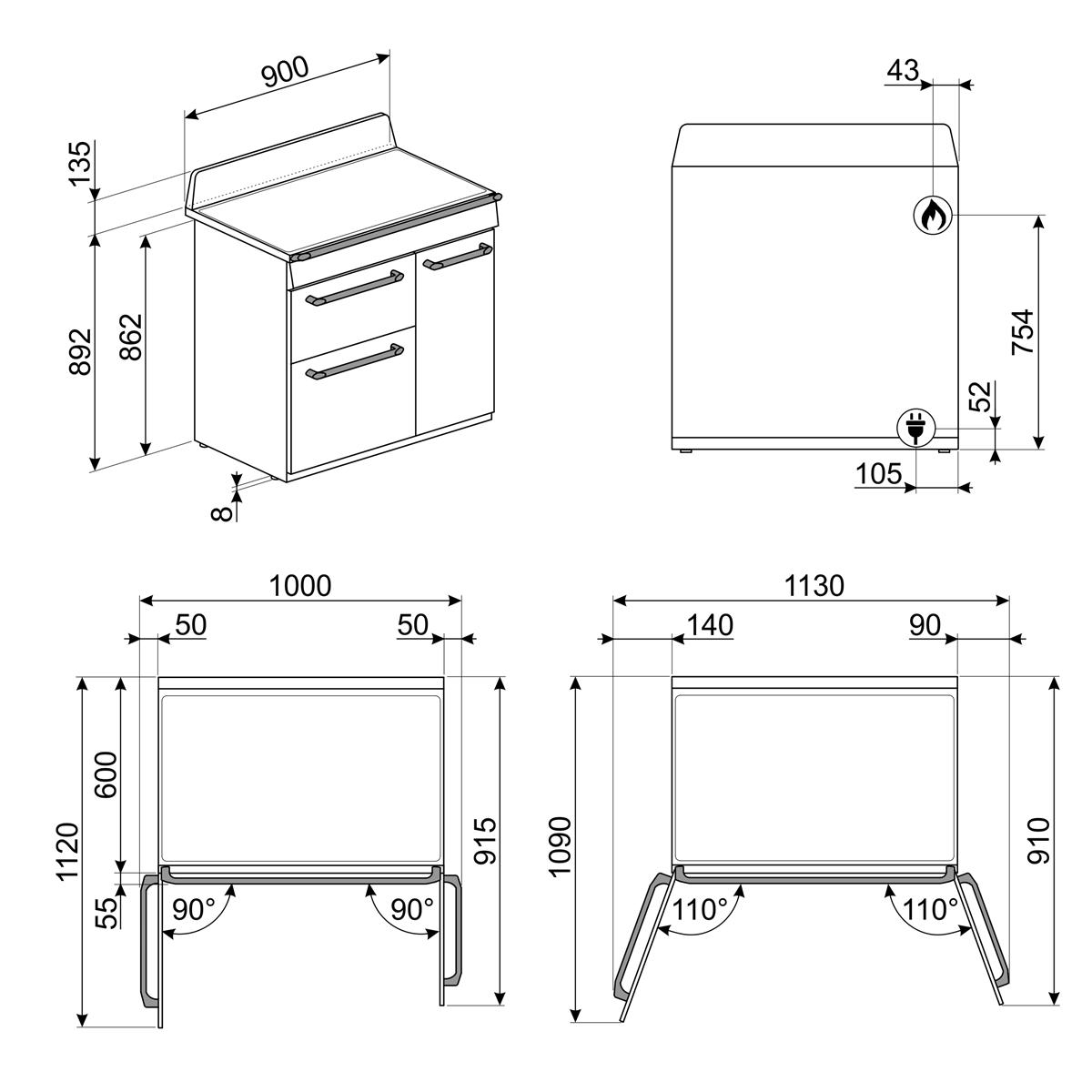 900
135
892
862
8

43
754
52
105

1000
50
50
1120
600
55
915
90°
90°

1130
140
90
1090
910
110°
110°