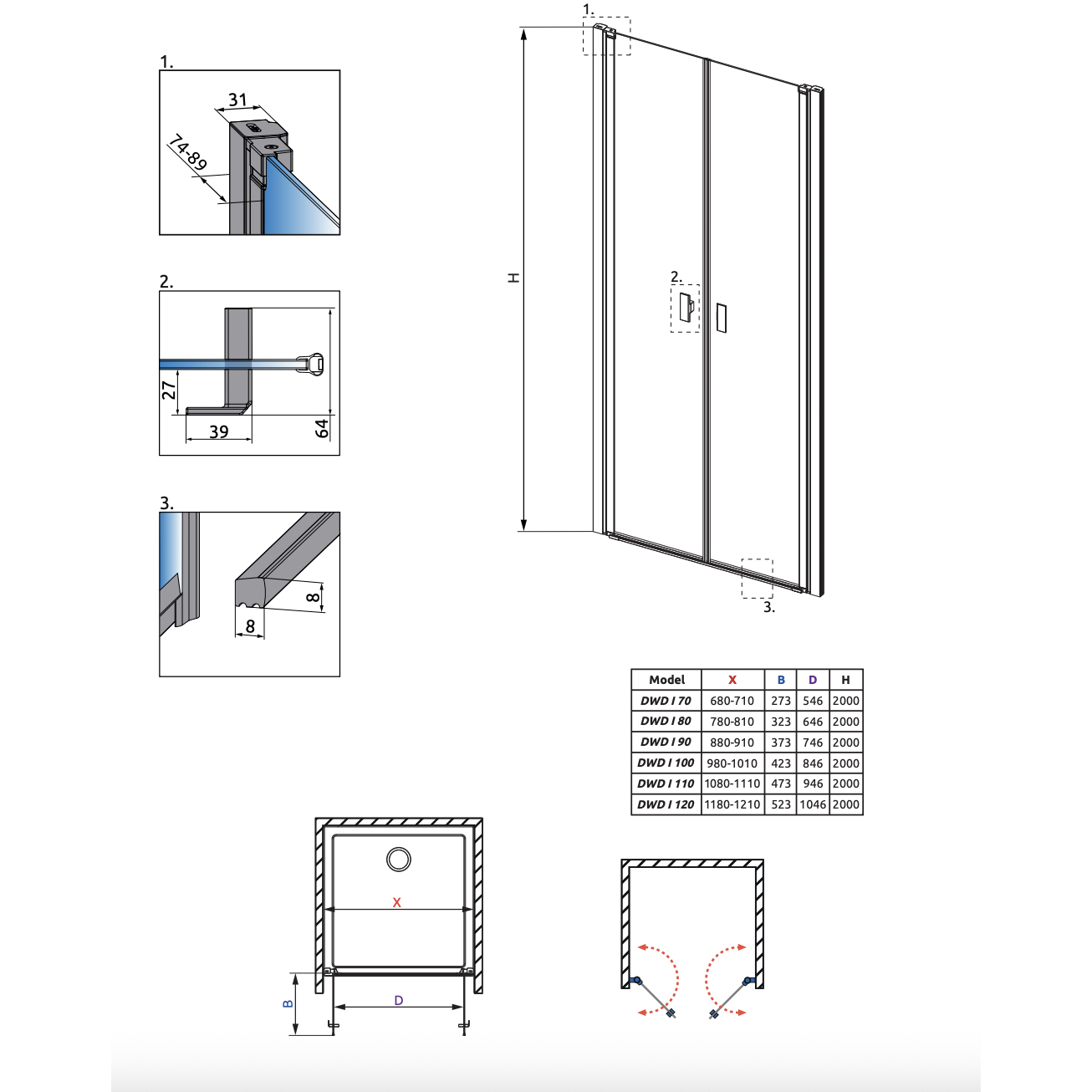 1.

31

74-89

2.

27

39

64

3.

8

8

1.

H

2.

3.

| Model | X | B | D | H |
|---|---|---|---|---|
| DWD I 70 | 680-710 | 273 | 546 | 2000 |
| DWD I 80 | 780-810 | 323 | 646 | 2000 |
| DWD I 90 | 880-910 | 373 | 746 | 2000 |
| DWD I 100 | 980-1010 | 423 | 846 | 2000 |
| DWD I 110 | 1080-1110 | 473 | 946 | 2000 |
| DWD I 120 | 1180-1210 | 523 | 1046 | 2000 |

X

B

D