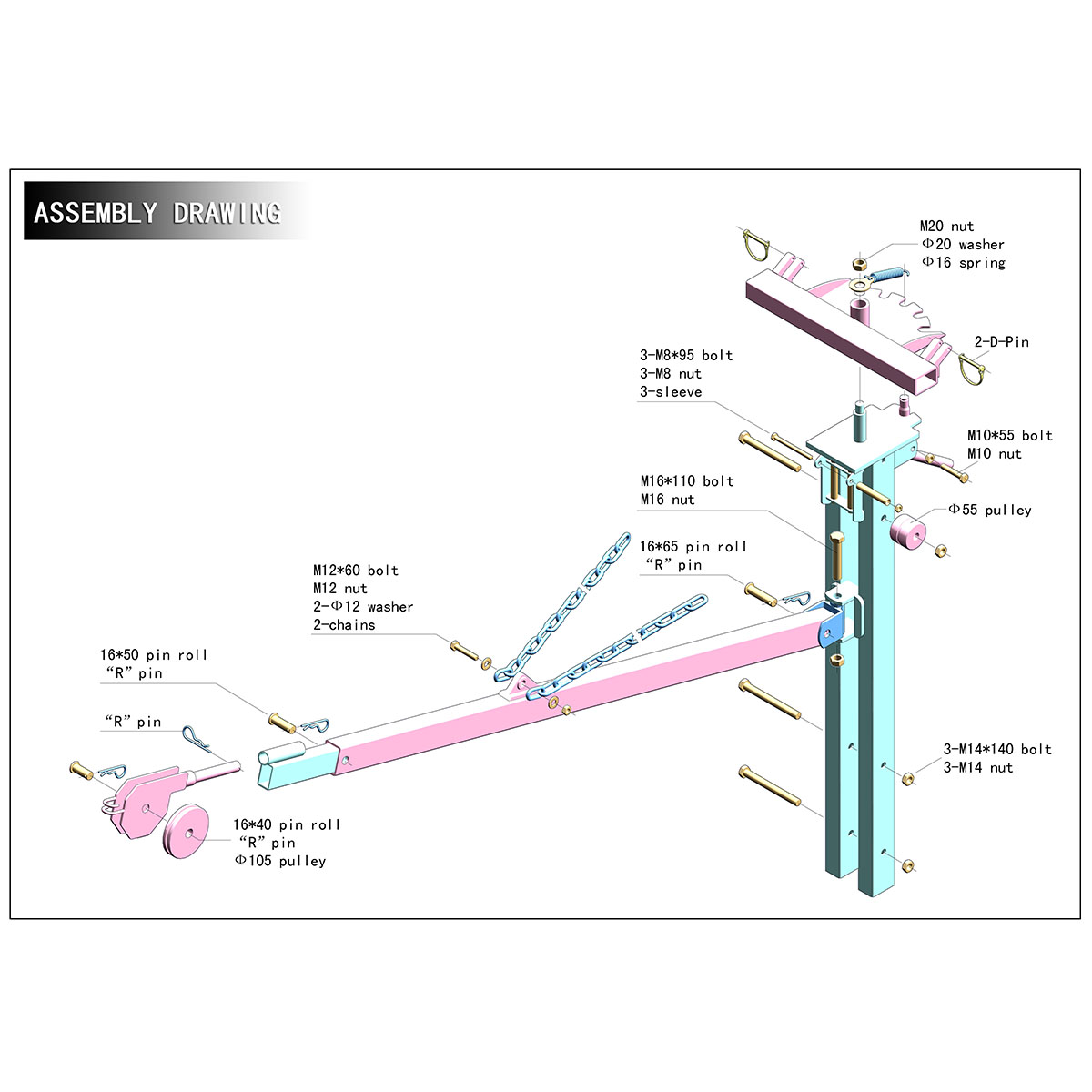 ASSEMBLY DRAWING

M20 nut
Φ20 washer
Φ16 spring

2-D-Pin

3-M8*95 bolt
3-M8 nut
3-sleeve

M10*55 bolt
M10 nut

M16*110 bolt
M16 nut

Φ55 pulley

16*65 pin roll
"R" pin

M12*60 bolt
M12 nut
2-Φ12 washer
2-chains

16*50 pin roll
"R" pin

"R" pin

3-M14*140 bolt
3-M14 nut

16*40 pin roll
"R" pin
Φ105 pulley