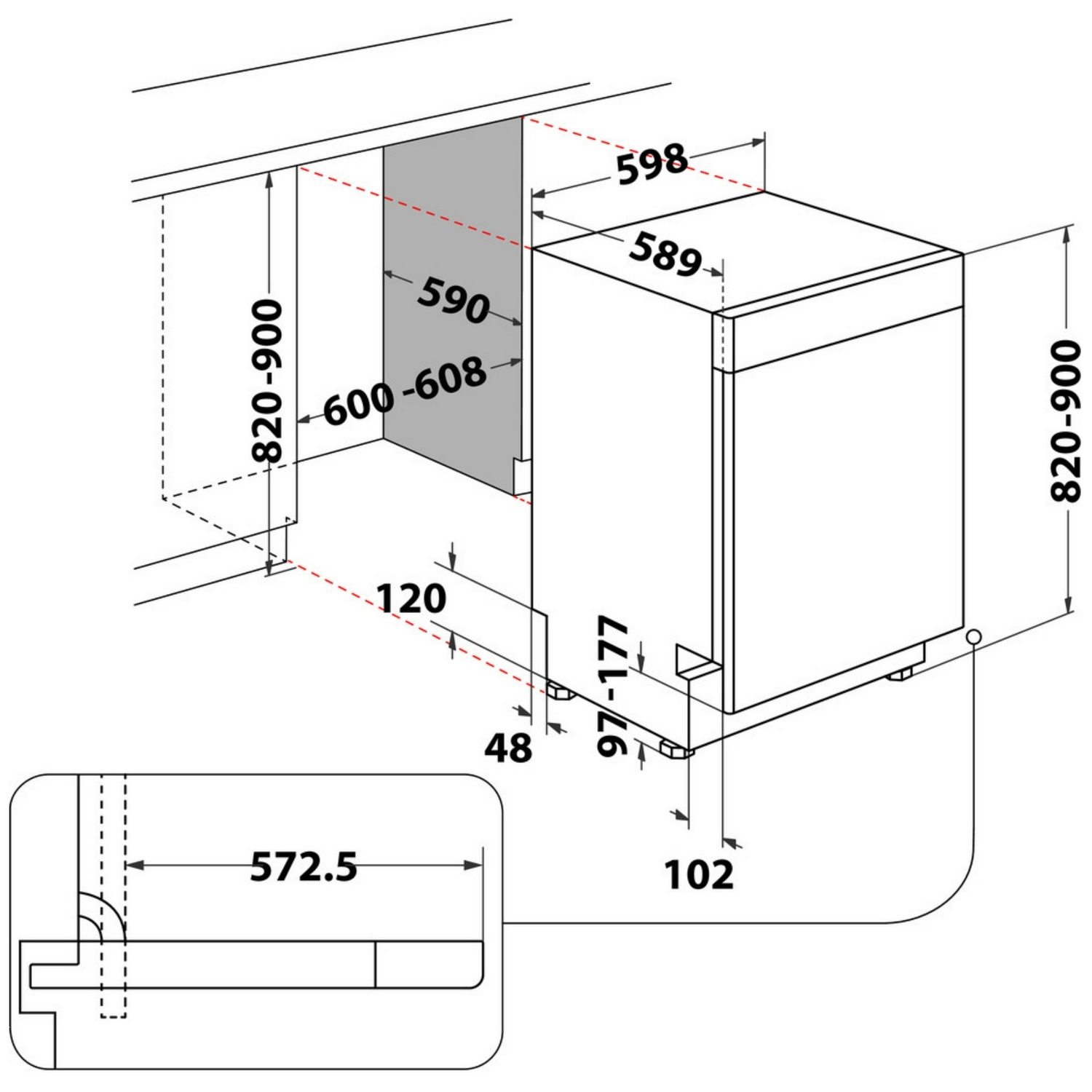 598
589
590
600 -608
820-900
820-900
120
97-177
48
102
572.5