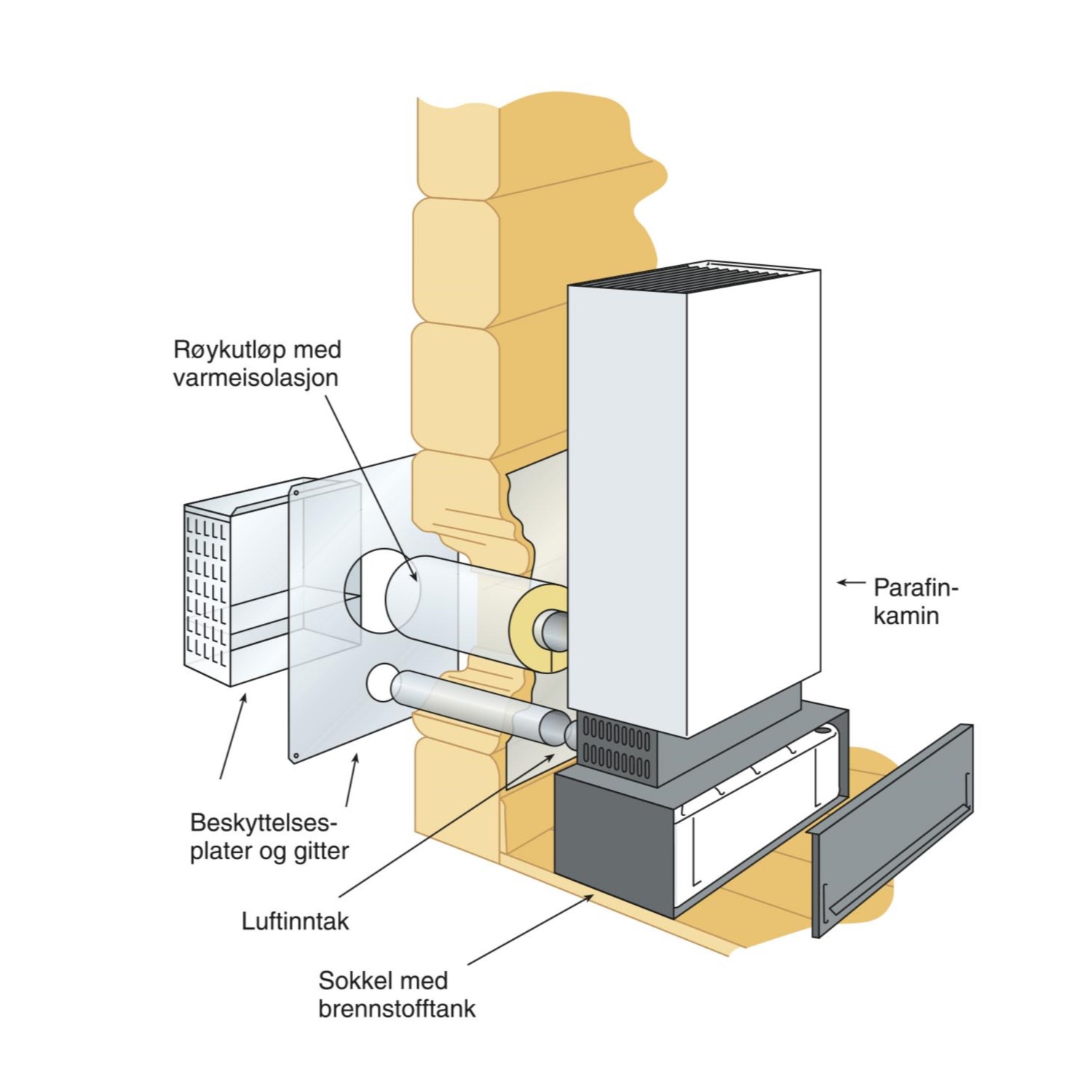 Røykutløp med varmeisolasjon

Parafinkamin

Beskyttelsesplater og gitter

Luftinntak

Sokkel med brennstofftank