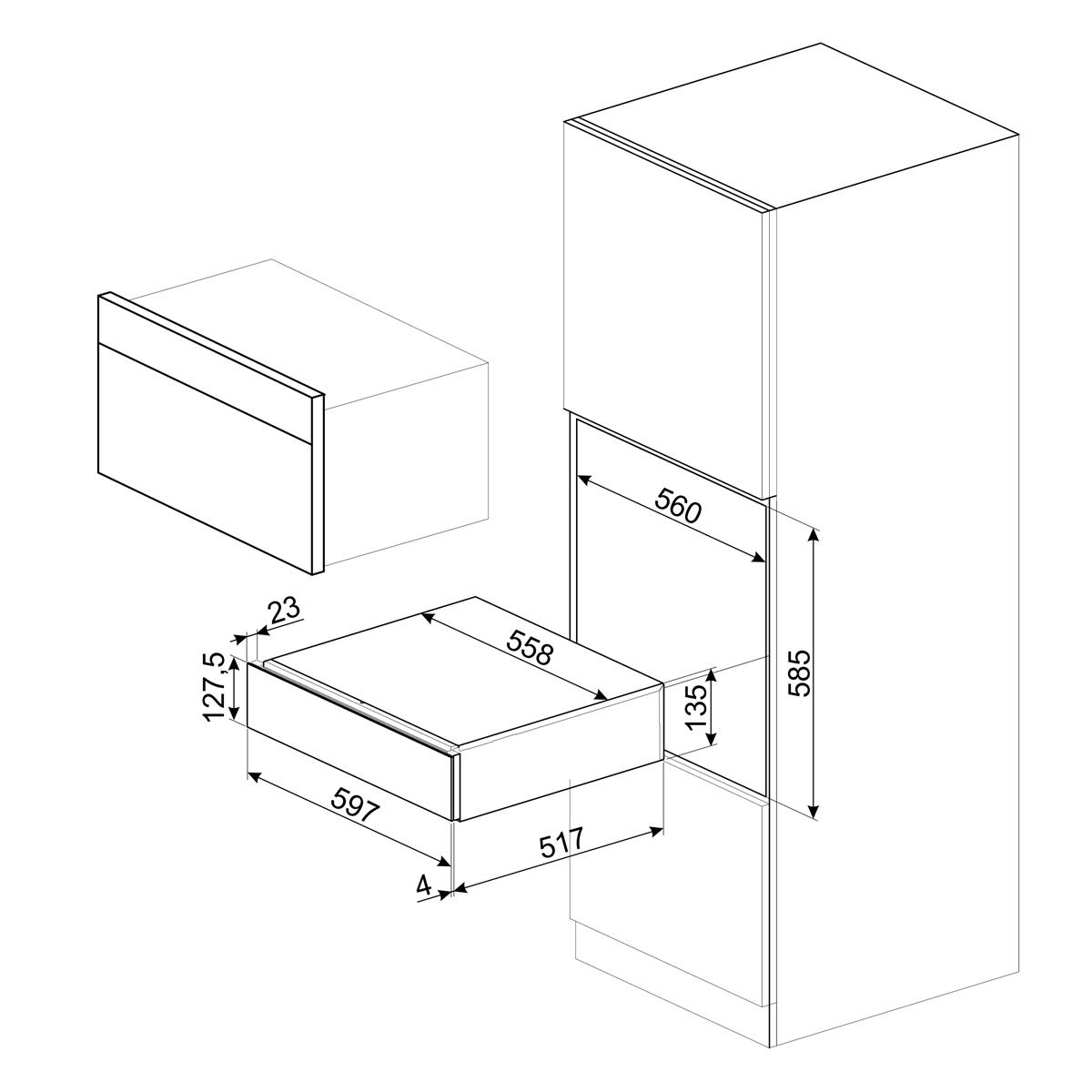 560

585

23

558

127,5

135

597

517

4