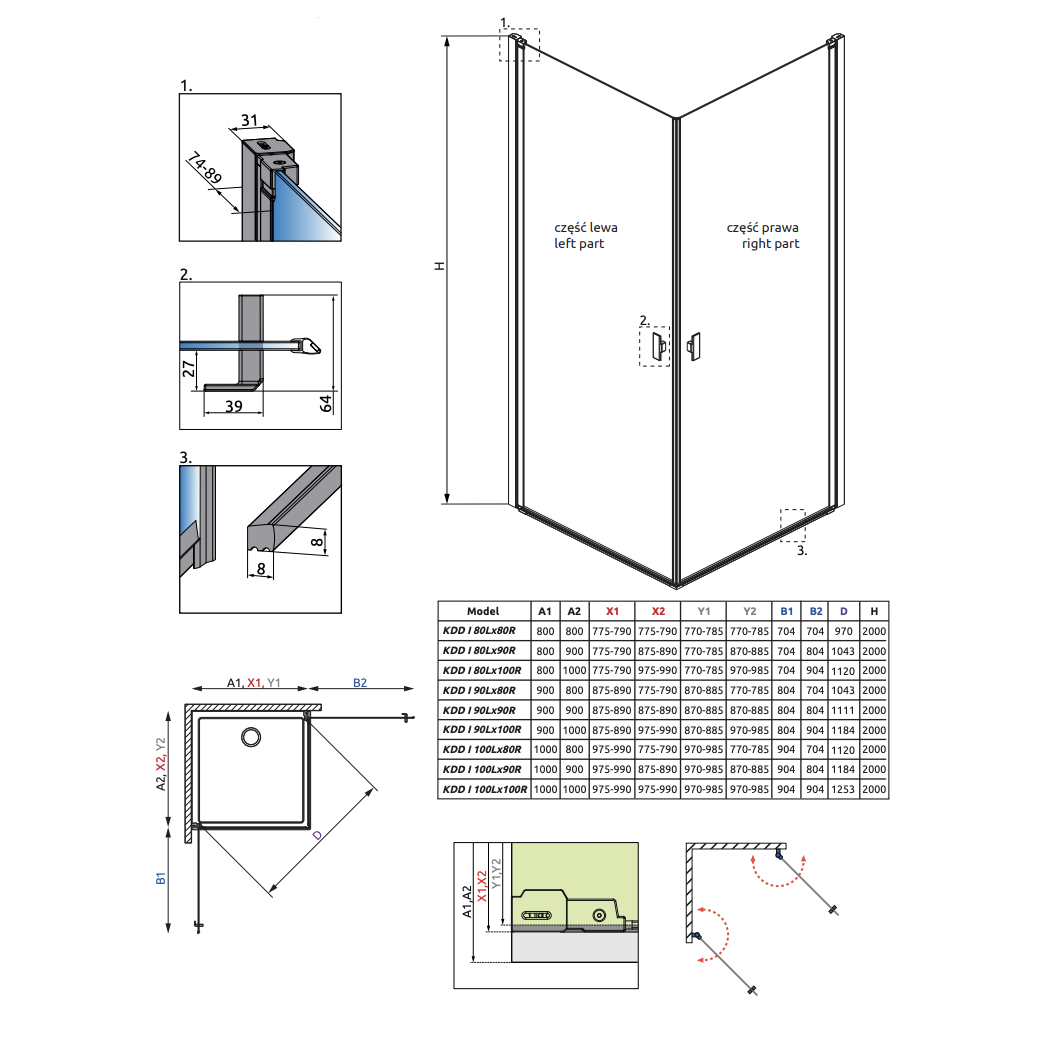 1.

31

74-89

2.

27

39

64

3.

8

8

1.

H

część lewa
left part

część prawa
right part

2.

3.

| Model | A1 | A2 | X1 | X2 | Y1 | Y2 | B1 | B2 | D | H |
|---|---|---|---|---|---|---|---|---|---|---|
| KDD I 80Lx80R | 800 | 800 | 775-790 | 775-790 | 770-785 | 770-785 | 704 | 704 | 970 | 2000 |
| KDD I 80Lx90R | 800 | 900 | 775-790 | 875-890 | 770-785 | 870-885 | 704 | 804 | 1043 | 2000 |
| KDD I 80Lx100R | 800 | 1000 | 775-790 | 975-990 | 770-785 | 970-985 | 704 | 904 | 1120 | 2000 |
| KDD I 90Lx80R | 900 | 800 | 875-890 | 775-790 | 870-885 | 770-785 | 804 | 704 | 1043 | 2000 |
| KDD I 90Lx90R | 900 | 900 | 875-890 | 875-890 | 870-885 | 870-885 | 804 | 804 | 1111 | 2000 |
| KDD I 90Lx100R | 900 | 1000 | 875-890 | 975-990 | 870-885 | 970-985 | 804 | 904 | 1184 | 2000 |
| KDD I 100Lx80R | 1000 | 800 | 975-990 | 775-790 | 970-985 | 770-785 | 904 | 704 | 1120 | 2000 |
| KDD I 100Lx90R | 1000 | 900 | 975-990 | 875-890 | 970-985 | 870-885 | 904 | 804 | 1184 | 2000 |
| KDD I 100Lx100R | 1000 | 1000 | 975-990 | 975-990 | 970-985 | 970-985 | 904 | 904 | 1253 | 2000 |

A1, X1, Y1

B2

A2, X2, Y2

B1

D

A1,A2

X1,X2

Y1,Y2