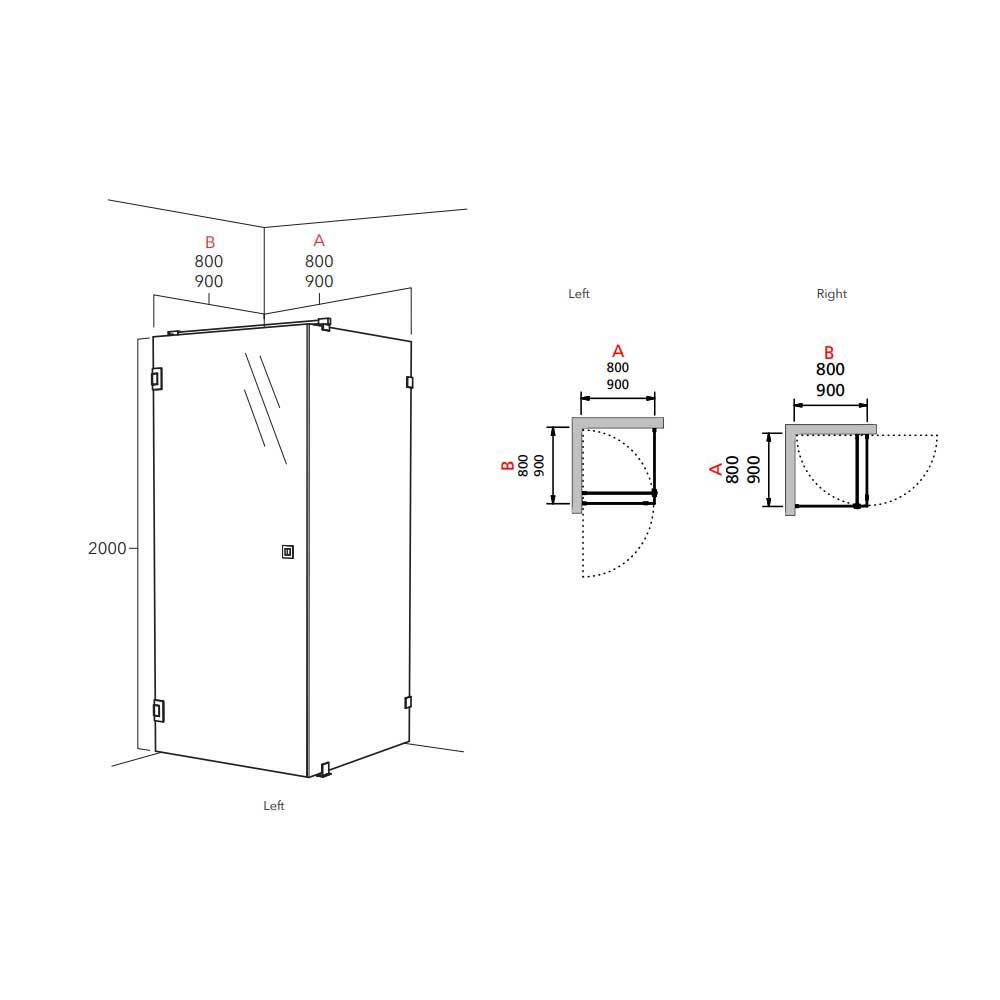 B
800
900

A
800
900

2000

Left

Left

A
800
900

B
800
900

Right

B
800
900

A
800
900