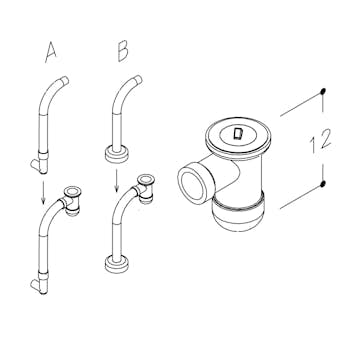 A
B
12